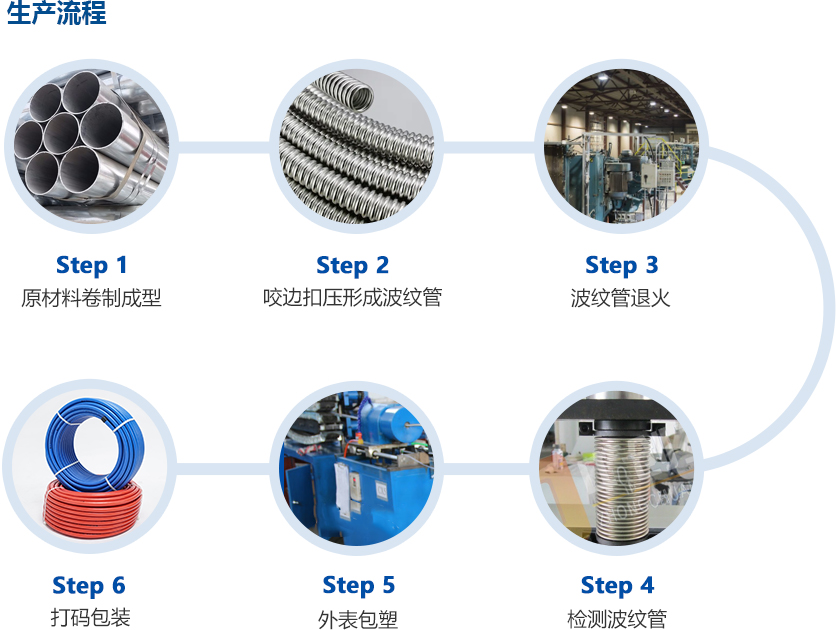 生产流程

Step 1
原材料卷制成型

Step 2
咬边扣压形成波纹管

Step 3
波纹管退火

Step 4
检测波纹管

Step 5
外表包塑

Step 6
打码包装